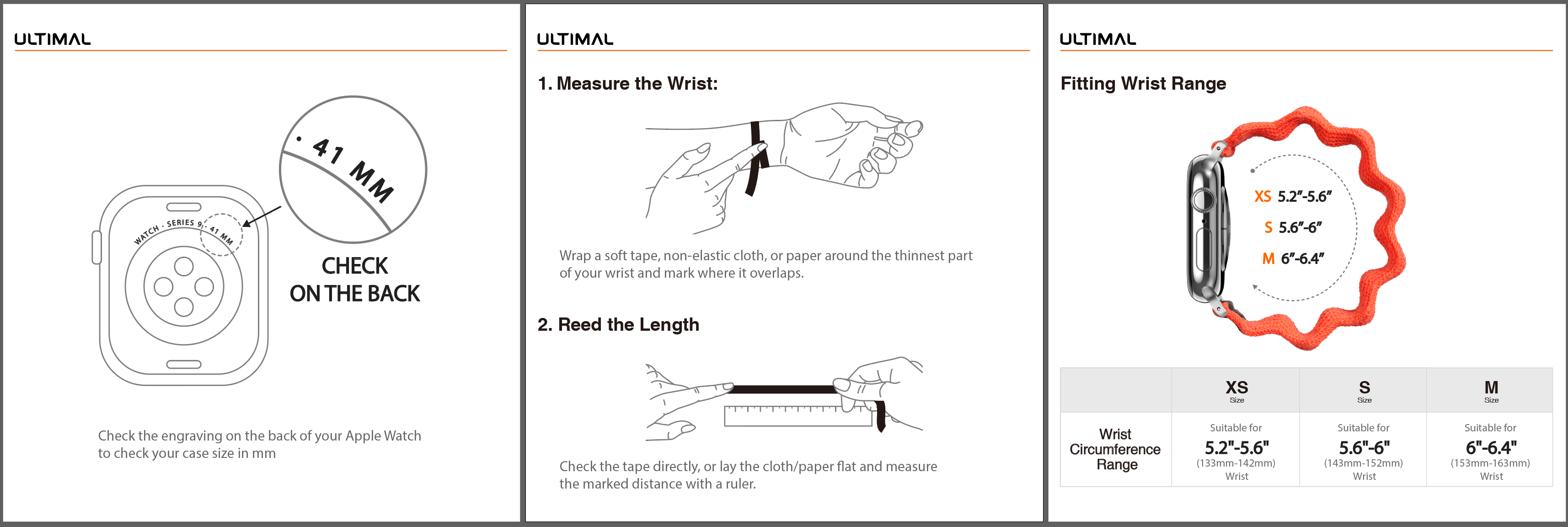 ULTIMAL

· 41 MM

WATCH · SERIES 9 · 41 MM

CHECK
ON THE BACK

Check the engraving on the back of your Apple Watch to check your case size in mm

ULTIMAL

1. Measure the Wrist:

Wrap a soft tape, non-elastic cloth, or paper around the thinnest part of your wrist and mark where it overlaps.

2. Reed the Length

Check the tape directly, or lay the cloth/paper flat and measure the marked distance with a ruler.

ULTIMAL

Fitting Wrist Range

XS 5.2"-5.6"
S 5.6"-6"
M 6"-6.4"

| | XS Size | S Size | M Size |
|---|---|---|---|
| Wrist Circumference Range | Suitable for 5.2"-5.6" (133mm-142mm) Wrist | Suitable for 5.6"-6" (143mm-152mm) Wrist | Suitable for 6"-6.4" (153mm-163mm) Wrist |